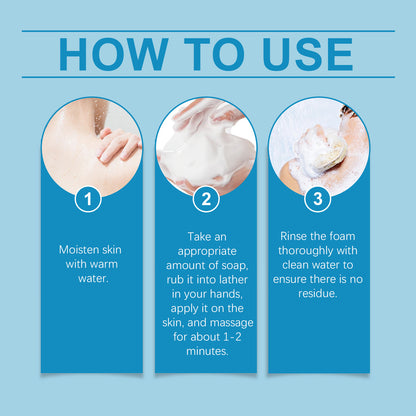 HOW TO USE

1

Moisten skin with warm water.

2

Take an appropriate amount of soap, rub it into lather in your hands, apply it on the skin, and massage for about 1-2 minutes.

3

Rinse the foam thoroughly with clean water to ensure there is no residue.